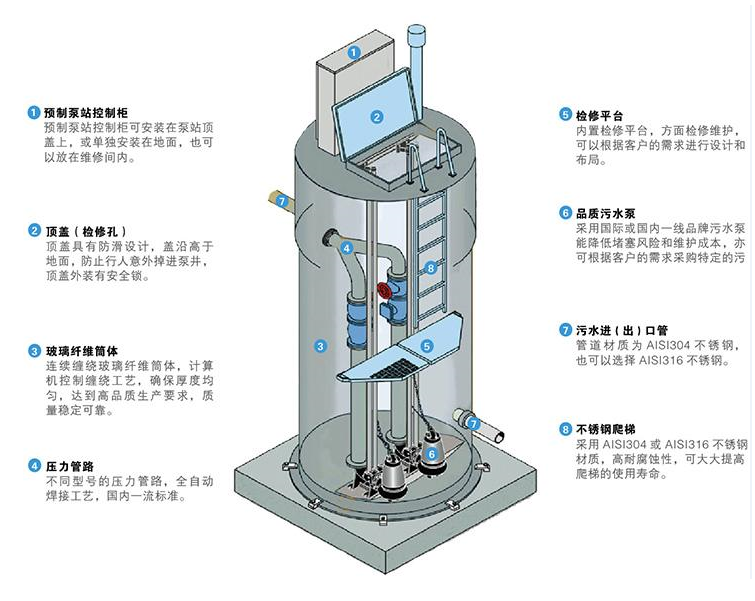 1 预制泵站控制柜
预制泵站控制柜可安装在泵站顶盖上，或单独安装在地面，也可以放在维修间内。

2 顶盖（检修孔）
顶盖具有防滑设计，盖沿高于地面，防止行人意外掉进泵井，顶盖外装有安全锁。

3 玻璃纤维筒体
连续缠绕玻璃纤维筒体，计算机控制缠绕工艺，确保厚度均匀，达到高品质生产要求，质量稳定可靠。

4 压力管路
不同型号的压力管路，全自动焊接工艺，国内一流标准。

1

2

7

4

8

3

5

7

6

5 检修平台
内置检修平台，方面检修维护，可以根据客户的需求进行设计和布局。

6 品质污水泵
采用国际或国内一线品牌污水泵能降低堵塞风险和维护成本，亦可根据客户的需求采购特定的污

7 污水进（出）口管
管道材质为 AISI304 不锈钢，也可以选择 AISI316 不锈钢。

8 不锈钢爬梯
采用 AISI304 或 AISI316 不锈钢材质，高耐腐蚀性，可大大提高爬梯的使用寿命。